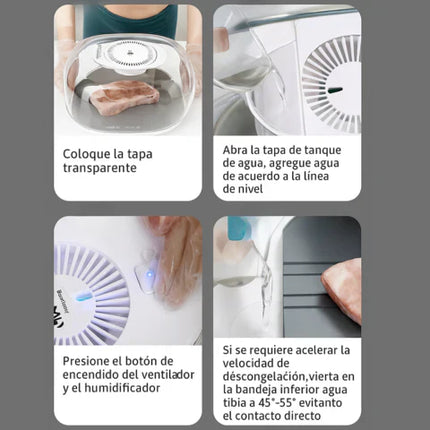 Coloque la tapa transparente

Abra la tapa de tanque de agua, agregue agua de acuerdo a la línea de nivel

Presione el botón de encendido del ventilador y el humidificador

Si se requiere acelerar la velocidad de déscongelaćión,vierta en la bandeja inferior agua tibia a 45°-55° evitanto el contacto directo